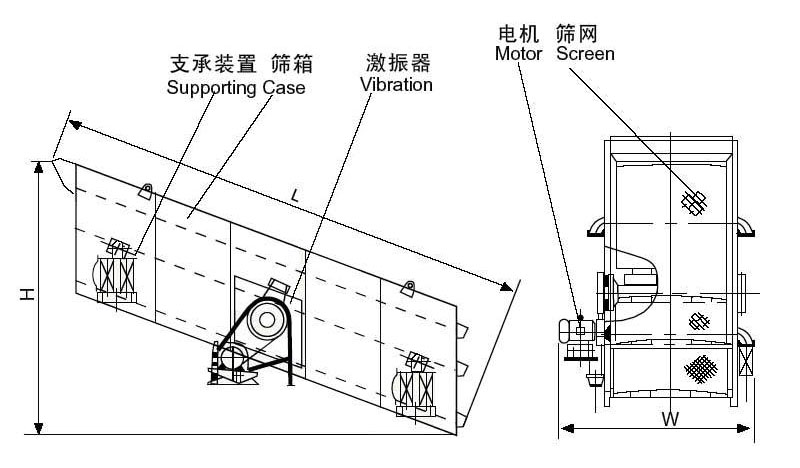 支承装置 筛箱
Supporting Case

激振器
Vibration

电机 筛网
Motor Screen

L

H

W